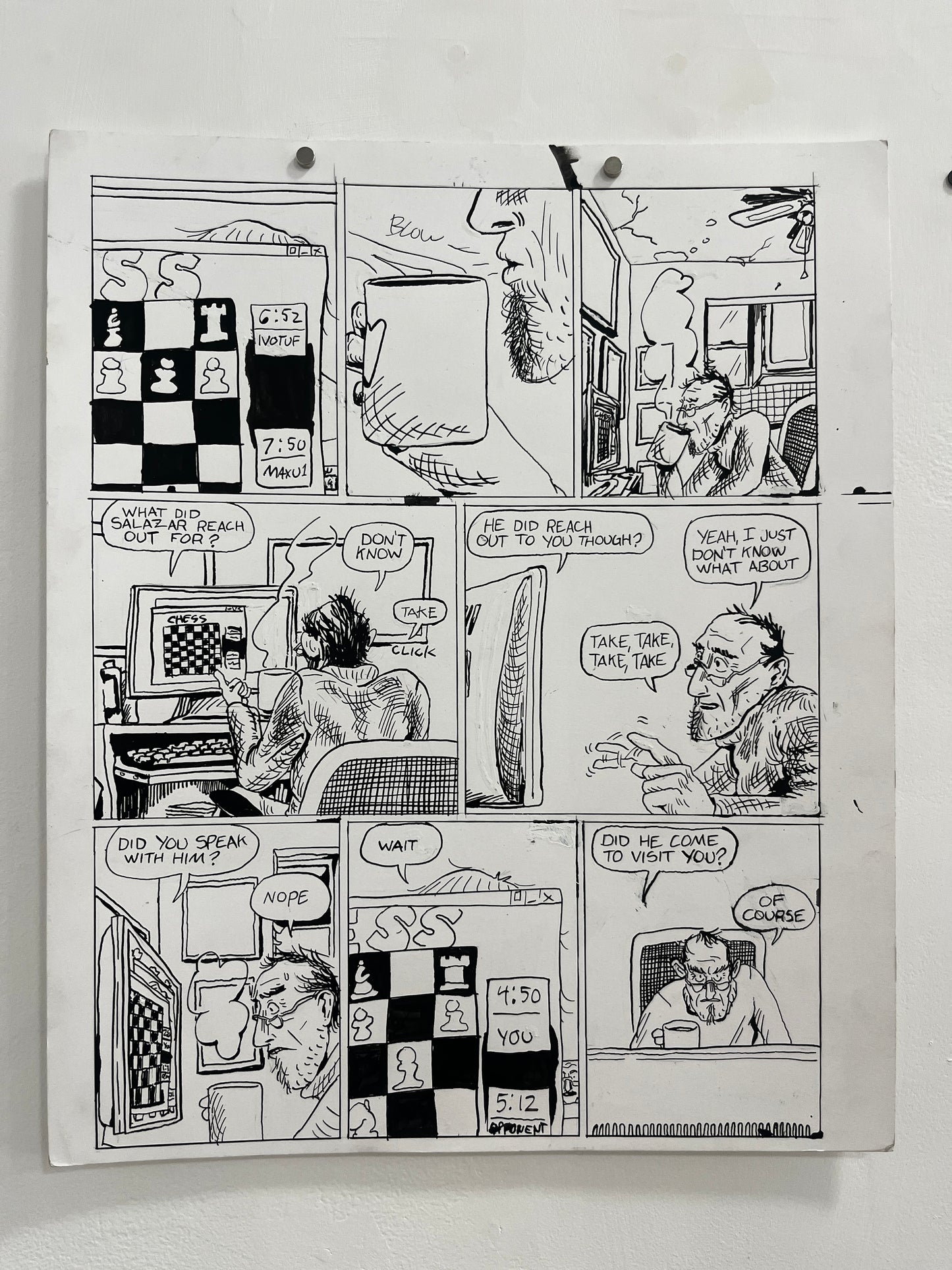 SS

6:52
IVOTUF

7:50
MAXU1

BLOW

WHAT DID SALAZAR REACH OUT FOR?

DON'T KNOW

CHESS

TAKE

CLICK

HE DID REACH OUT TO YOU THOUGH?

YEAH, I JUST DON'T KNOW WHAT ABOUT

TAKE, TAKE, TAKE, TAKE

DID YOU SPEAK WITH HIM?

NOPE

WAIT

SS

4:50
YOU

5:12
OPPONENT

DID HE COME TO VISIT YOU?

OF COURSE